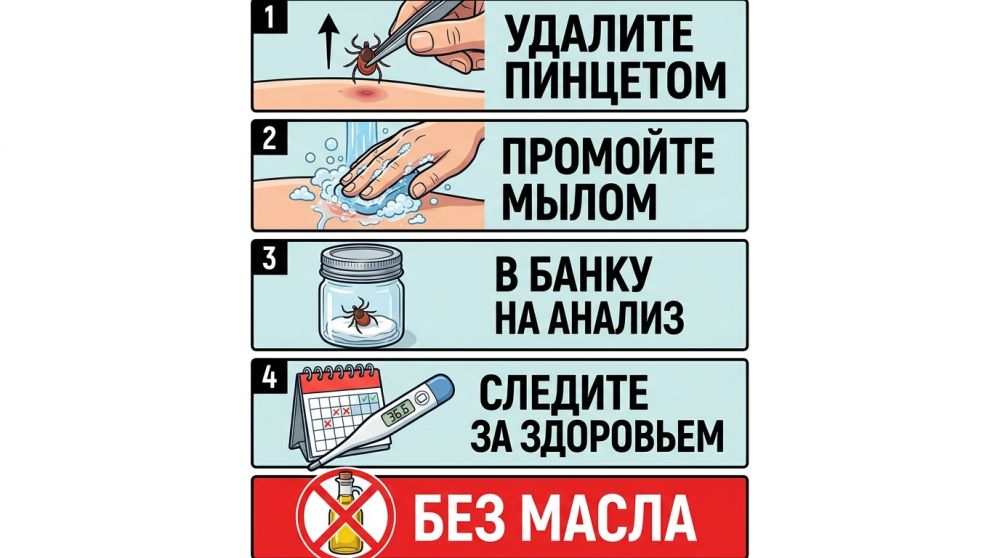 1
УДАЛИТЕ ПИНЦЕТОМ

2
ПРОМОЙТЕ МЫЛОМ

3
В БАНКУ НА АНАЛИЗ

4
36.6
СЛЕДИТЕ ЗА ЗДОРОВЬЕМ

БЕЗ МАСЛА