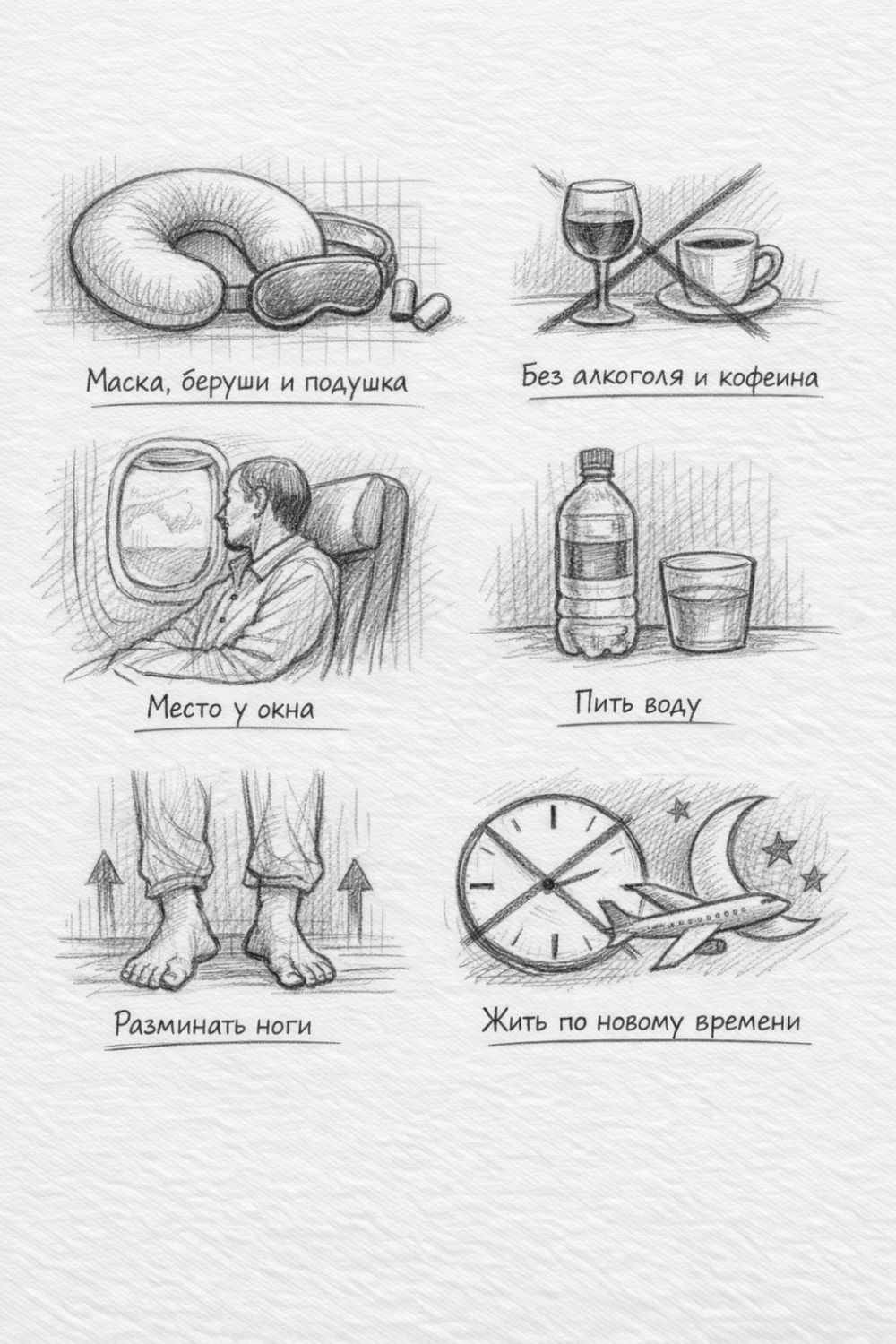 Маска, беруши и подушка

Без алкоголя и кофеина

Место у окна

Пить воду

Разминать ноги

Жить по новому времени