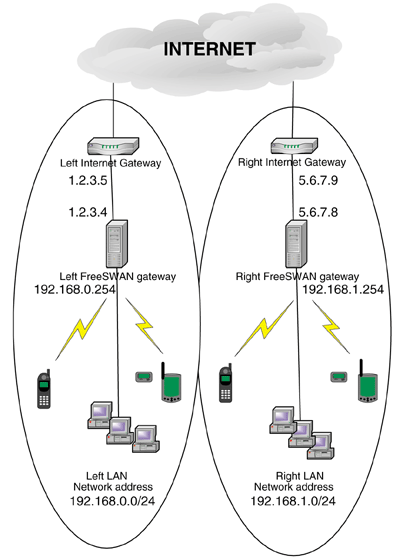 INTERNET

Left Internet Gateway
1.2.3.5
1.2.3.4
Left FreeSWAN gateway
192.168.0.254

Left LAN
Network address
192.168.0.0/24

Right Internet Gateway
5.6.7.9
5.6.7.8
Right FreeSWAN gateway
192.168.1.254

Right LAN
Network address
192.168.1.0/24